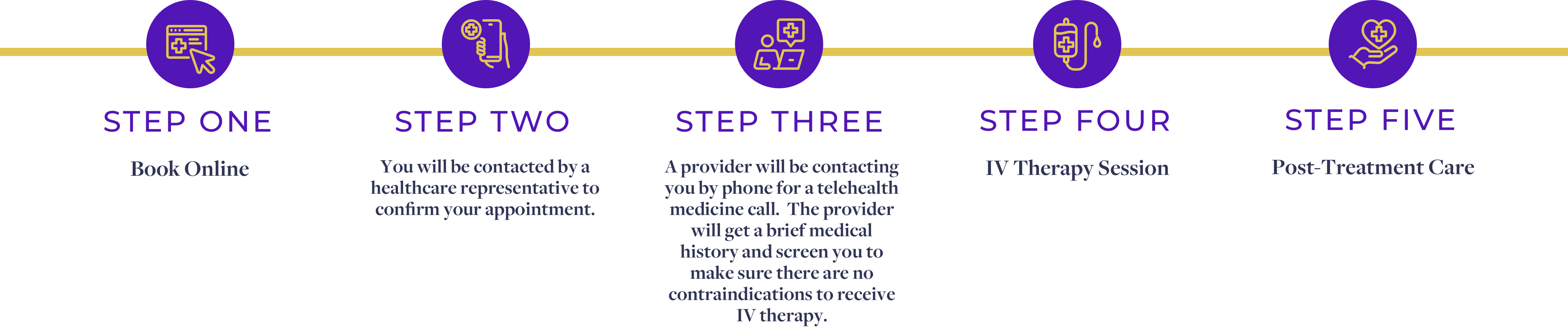 STEP ONE

Book Online

STEP TWO

You will be contacted by a healthcare representative to confirm your appointment.

STEP THREE

A provider will be contacting you by phone for a telehealth medicine call. The provider will get a brief medical history and screen you to make sure there are no contraindications to receive IV therapy.

STEP FOUR

IV Therapy Session

STEP FIVE

Post-Treatment Care