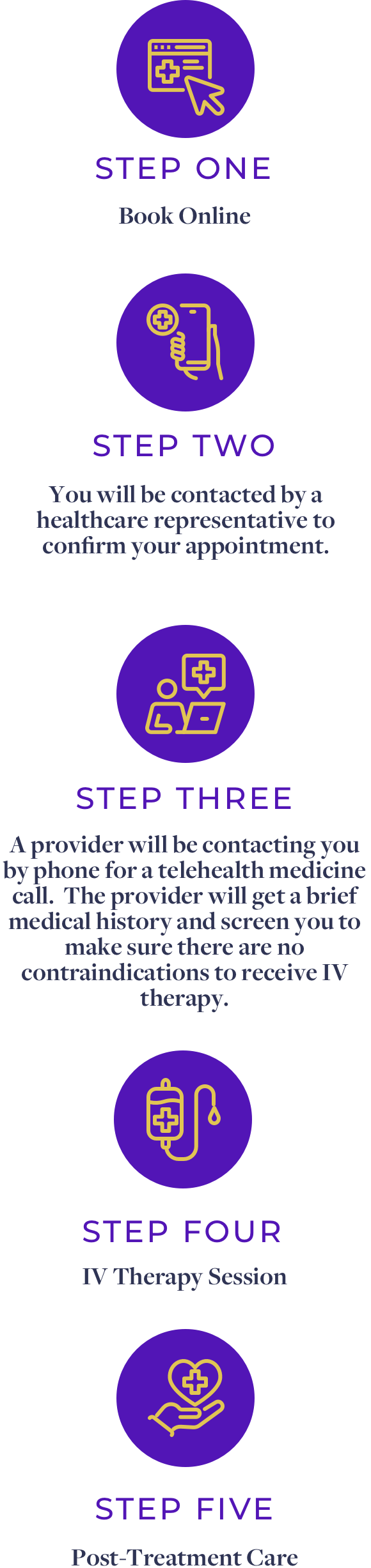 STEP ONE

Book Online

STEP TWO

You will be contacted by a healthcare representative to confirm your appointment.

STEP THREE

A provider will be contacting you by phone for a telehealth medicine call. The provider will get a brief medical history and screen you to make sure there are no contraindications to receive IV therapy.

STEP FOUR

IV Therapy Session

STEP FIVE

Post-Treatment Care